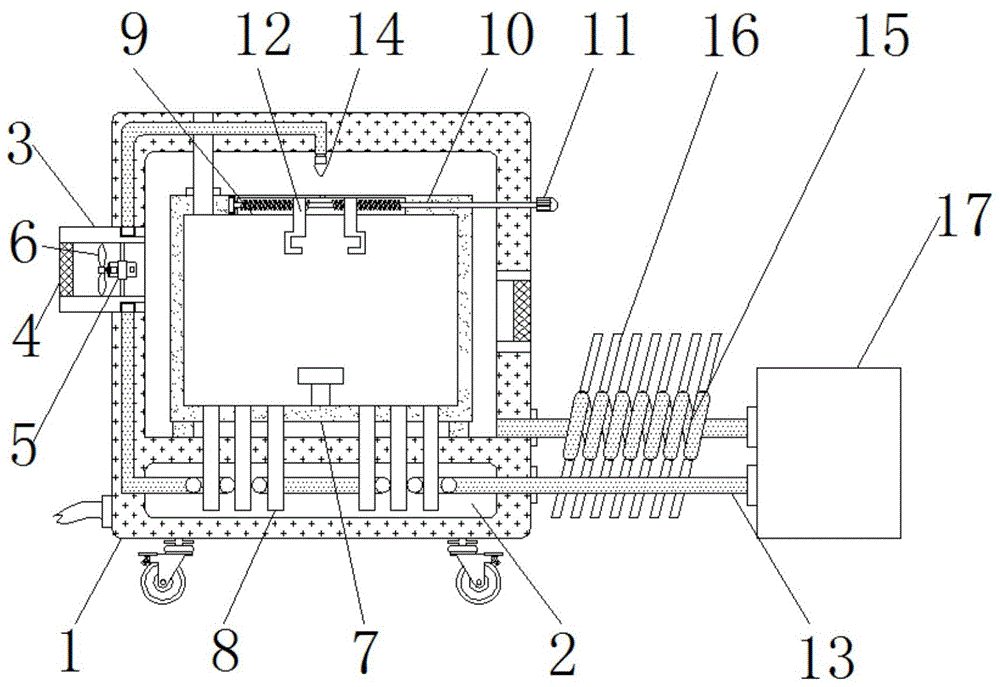 9 12 14 10 11 16 15
3
6
4
5
17
1 8 7 2 13